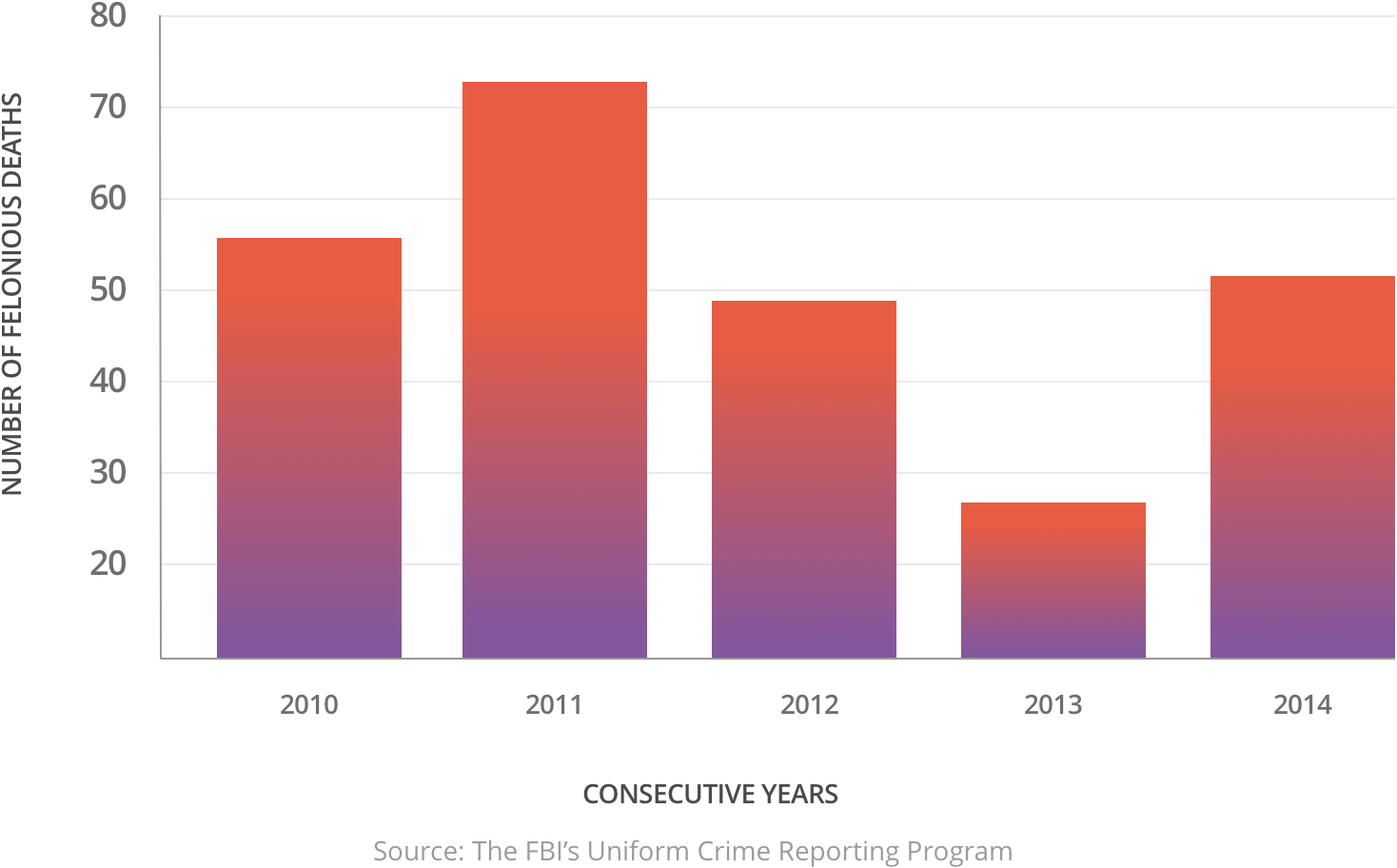 NUMBER OF FELONIOUS DEATHS

80
70
60
50
40
30
20

2010
2011
2012
2013
2014

CONSECUTIVE YEARS

Source: The FBI's Uniform Crime Reporting Program